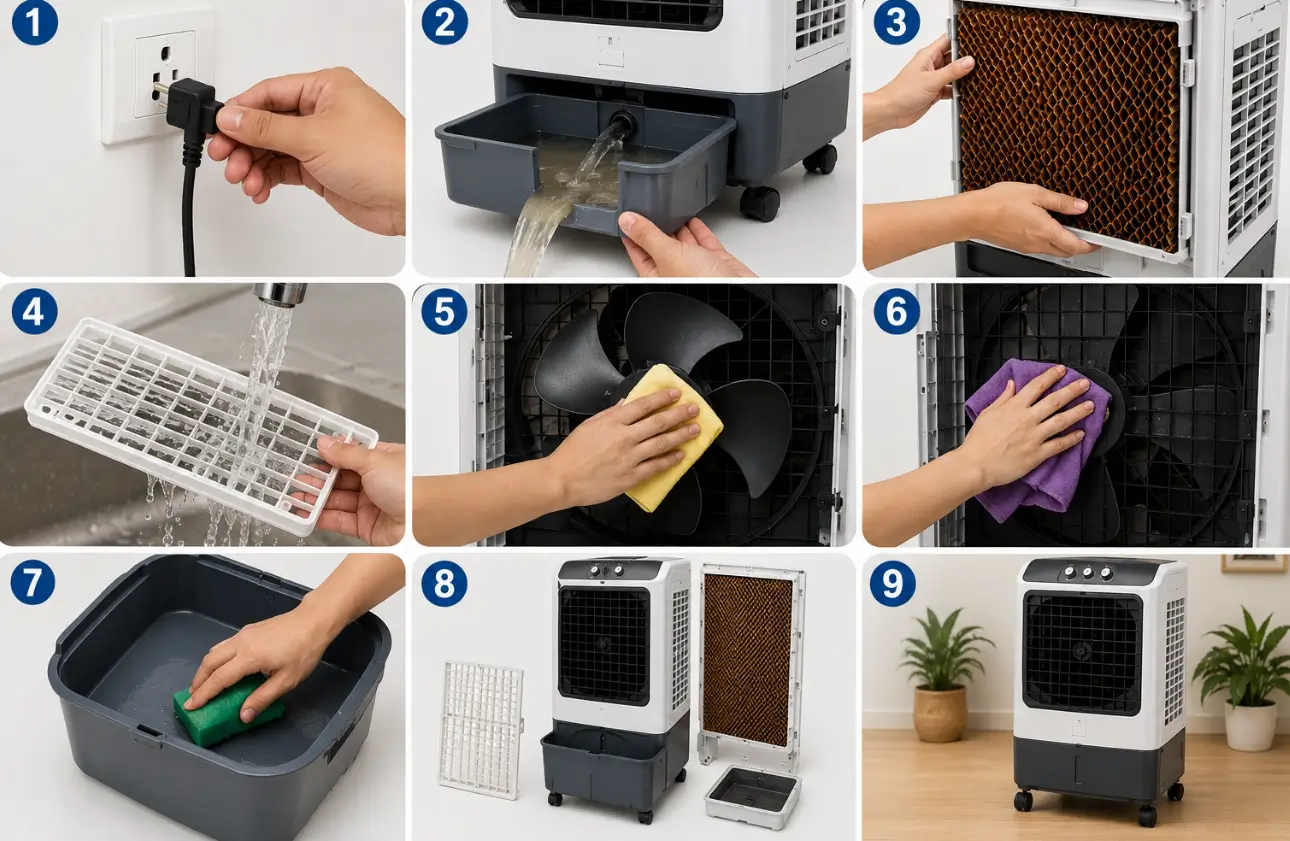 1
2
3
4
5
6
7
8
9