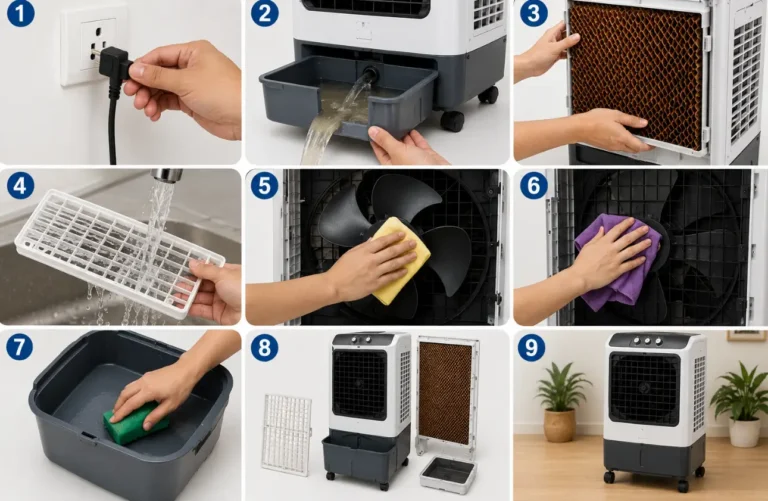 1
2
3
4
5
6
7
8
9